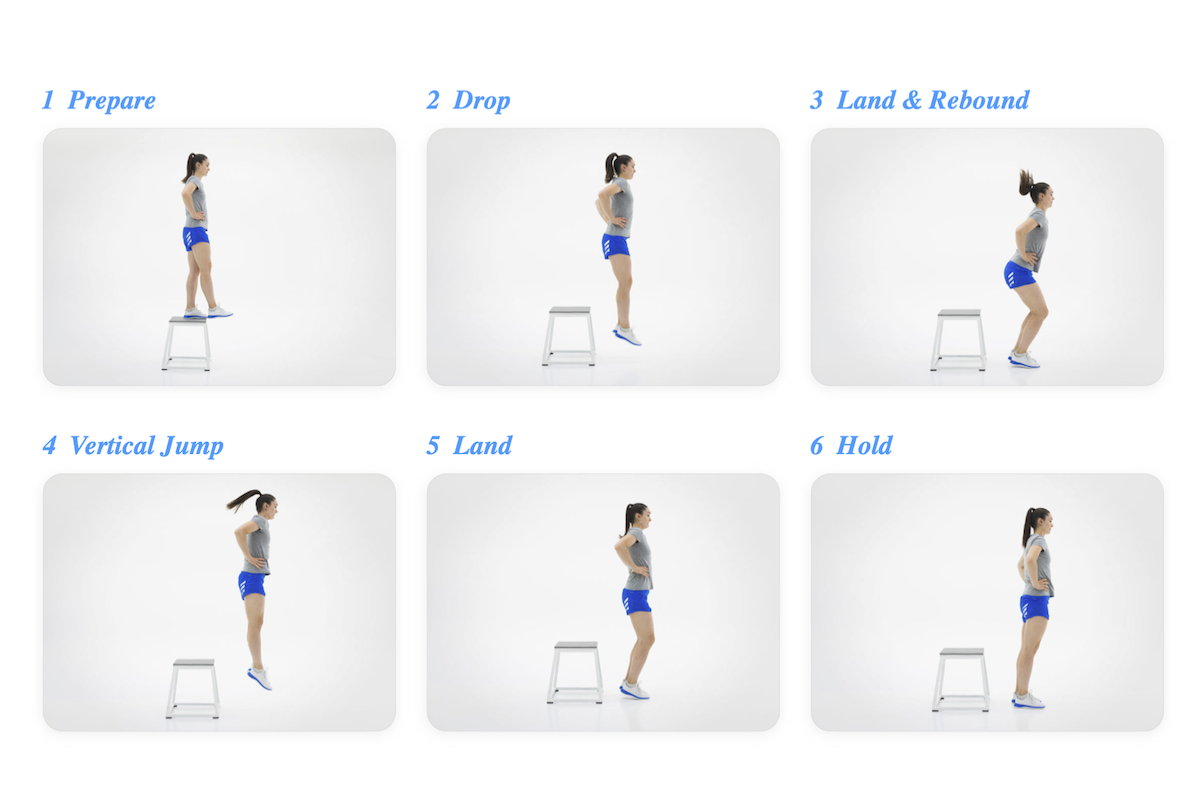 1 Prepare

2 Drop

3 Land & Rebound

4 Vertical Jump

5 Land

6 Hold